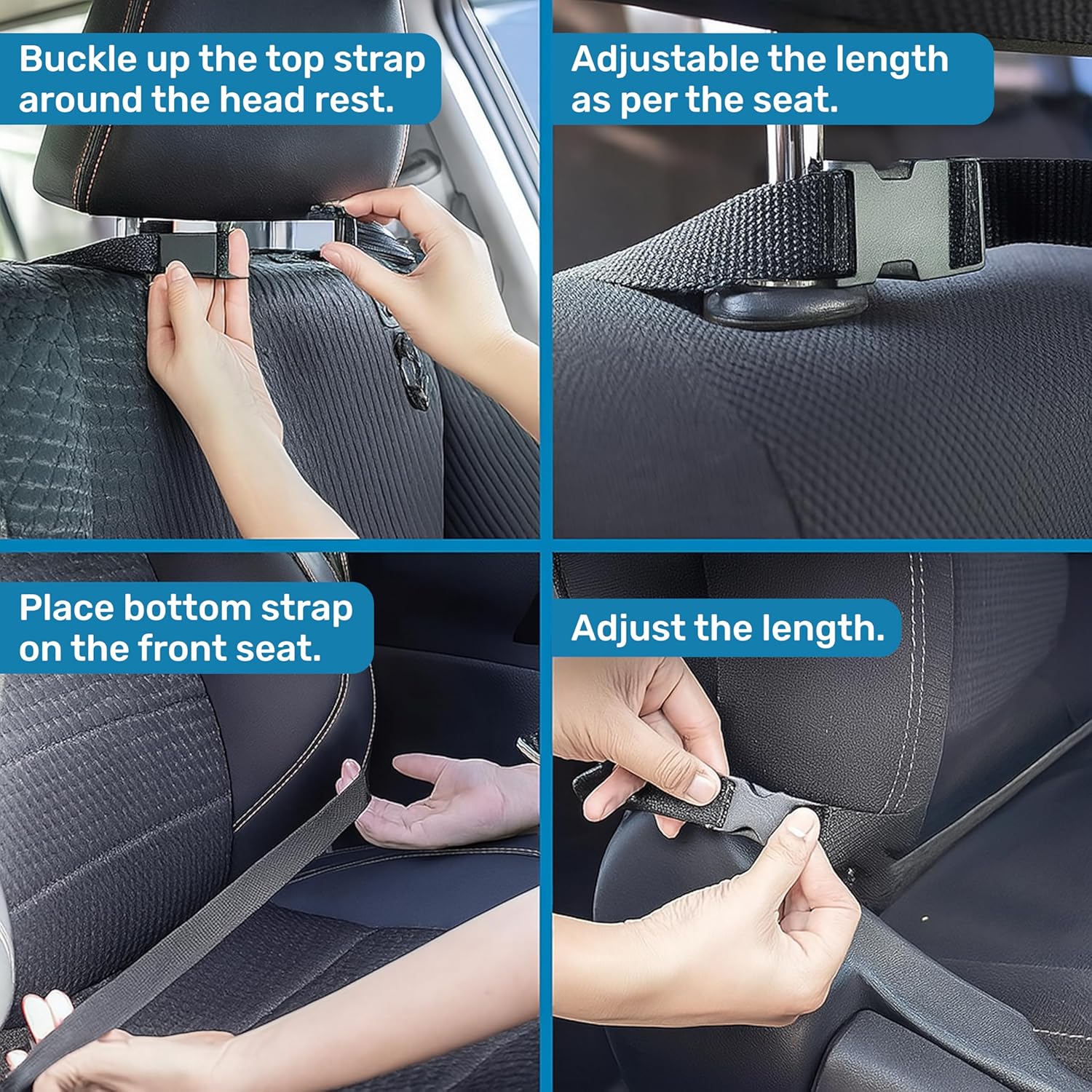 Buckle up the top strap around the head rest.

Adjustable the length as per the seat.

Place bottom strap on the front seat.

Adjust the length.