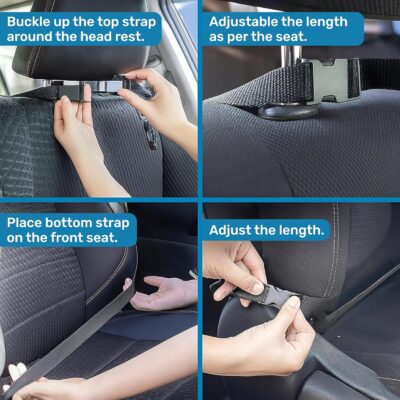 Buckle up the top strap around the head rest.

Adjustable the length as per the seat.

Place bottom strap on the front seat.

Adjust the length.