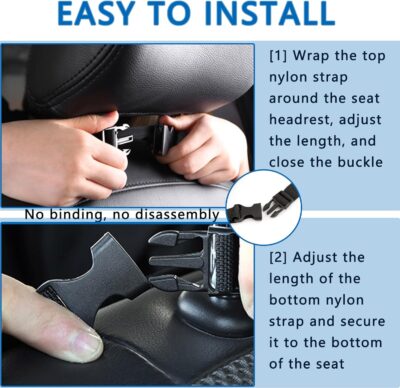 EASY TO INSTALL

[1] Wrap the top nylon strap around the seat headrest, adjust the length, and close the buckle

No binding, no disassembly

[2] Adjust the length of the bottom nylon strap and secure it to the bottom of the seat