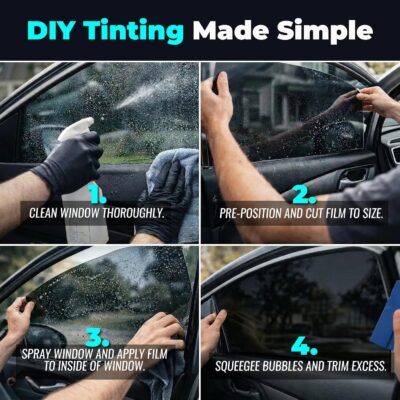 DIY Tinting Made Simple

1.
CLEAN WINDOW THOROUGHLY.

2.
PRE-POSITION AND CUT FILM TO SIZE.

3.
SPRAY WINDOW AND APPLY FILM TO INSIDE OF WINDOW.

4.
SQUEEGEE BUBBLES AND TRIM EXCESS.