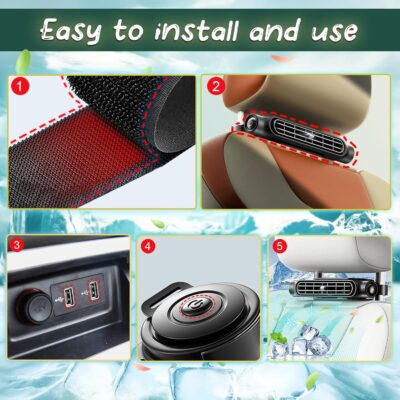 Easy to install and use

1

2

3

4

5