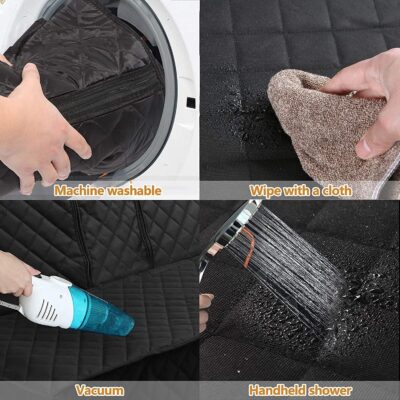 Machine washable

Wipe with a cloth

Vacuum

Handheld shower