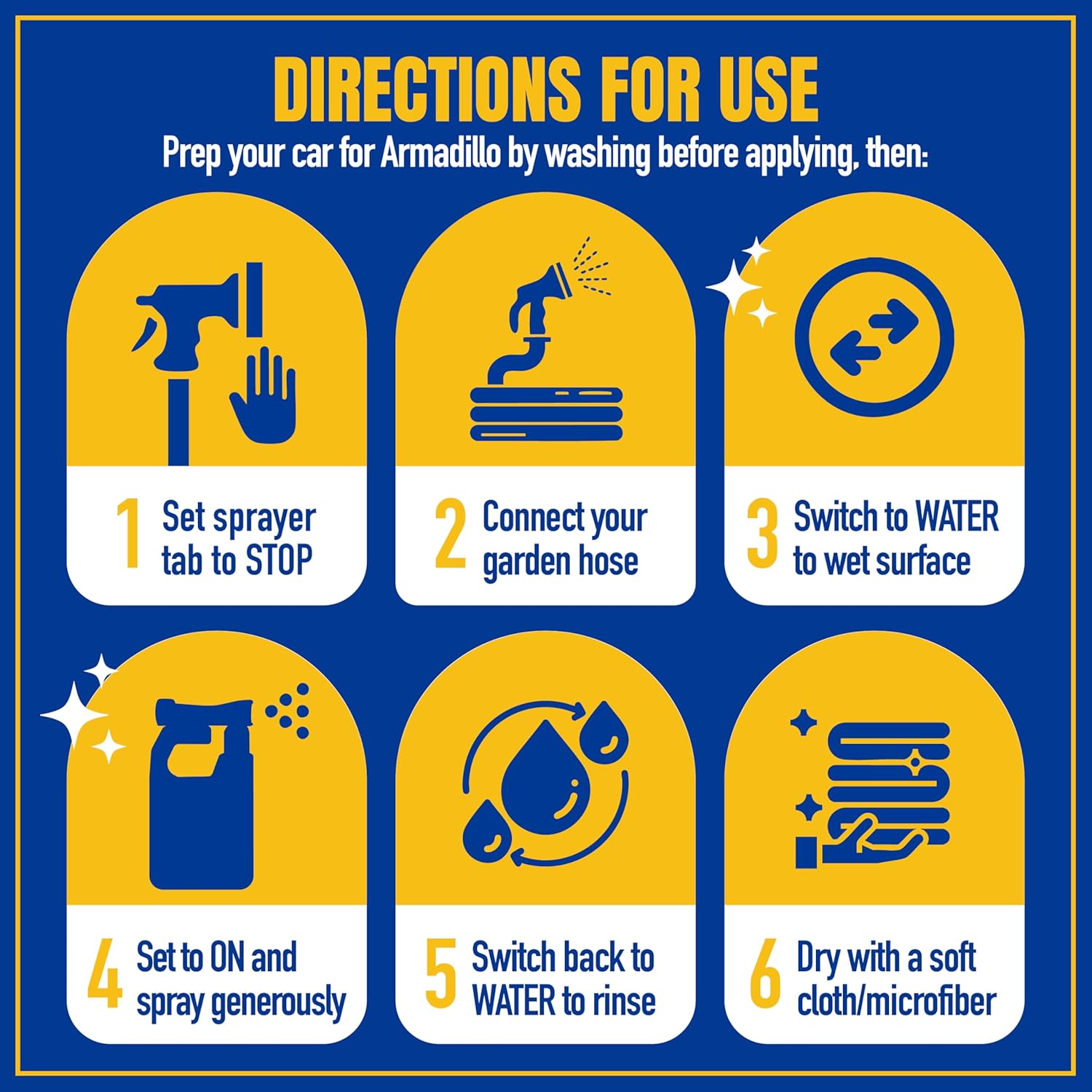 DIRECTIONS FOR USE

Prep your car for Armadillo by washing before applying, then:

1 Set sprayer tab to STOP

2 Connect your garden hose

3 Switch to WATER to wet surface

4 Set to ON and spray generously

5 Switch back to WATER to rinse

6 Dry with a soft cloth/microfiber