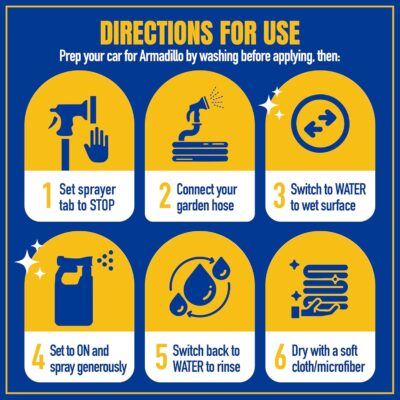 DIRECTIONS FOR USE

Prep your car for Armadillo by washing before applying, then:

1 Set sprayer tab to STOP

2 Connect your garden hose

3 Switch to WATER to wet surface

4 Set to ON and spray generously

5 Switch back to WATER to rinse

6 Dry with a soft cloth/microfiber