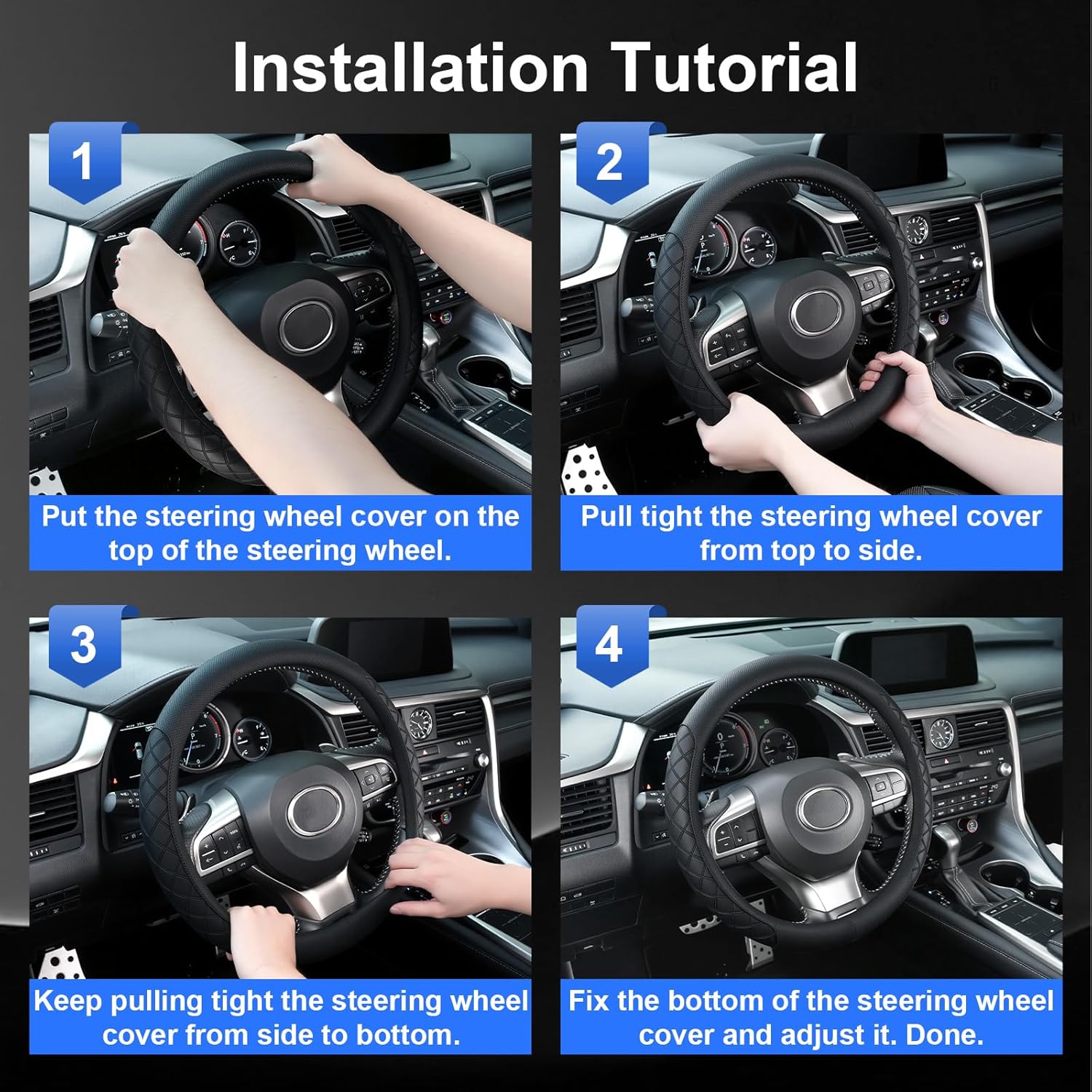 Installation Tutorial

1

Put the steering wheel cover on the top of the steering wheel.

2

Pull tight the steering wheel cover from top to side.

3

Keep pulling tight the steering wheel cover from side to bottom.

4

Fix the bottom of the steering wheel cover and adjust it. Done.