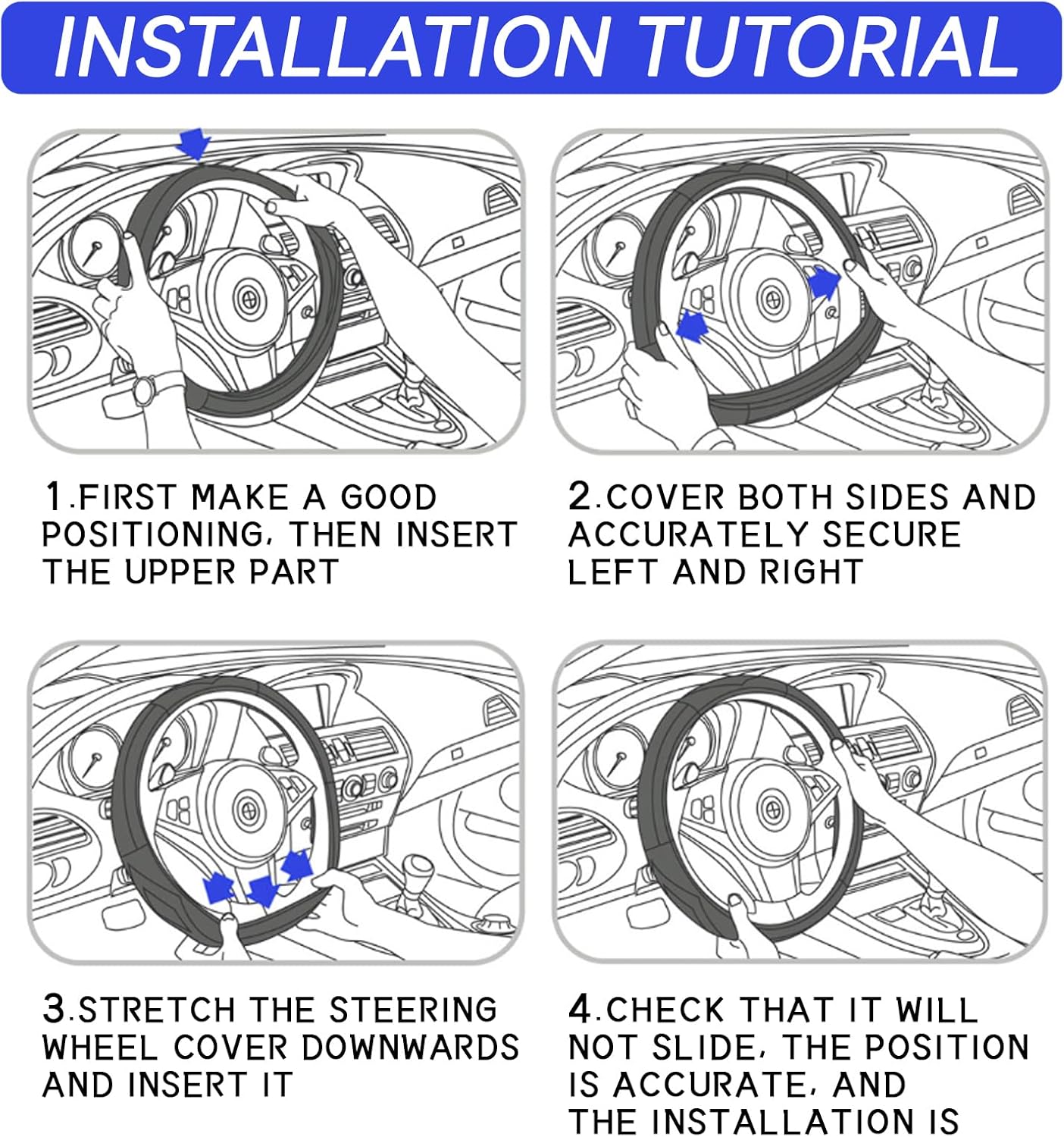 INSTALLATION TUTORIAL

1.FIRST MAKE A GOOD POSITIONING, THEN INSERT THE UPPER PART

2.COVER BOTH SIDES AND ACCURATELY SECURE LEFT AND RIGHT

3.STRETCH THE STEERING WHEEL COVER DOWNWARDS AND INSERT IT

4.CHECK THAT IT WILL NOT SLIDE, THE POSITION IS ACCURATE, AND THE INSTALLATION IS