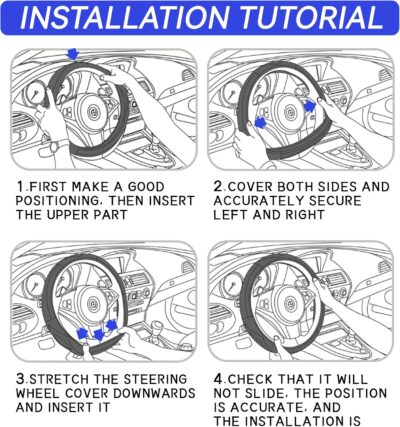 INSTALLATION TUTORIAL

1.FIRST MAKE A GOOD POSITIONING, THEN INSERT THE UPPER PART

2.COVER BOTH SIDES AND ACCURATELY SECURE LEFT AND RIGHT

3.STRETCH THE STEERING WHEEL COVER DOWNWARDS AND INSERT IT

4.CHECK THAT IT WILL NOT SLIDE, THE POSITION IS ACCURATE, AND THE INSTALLATION IS