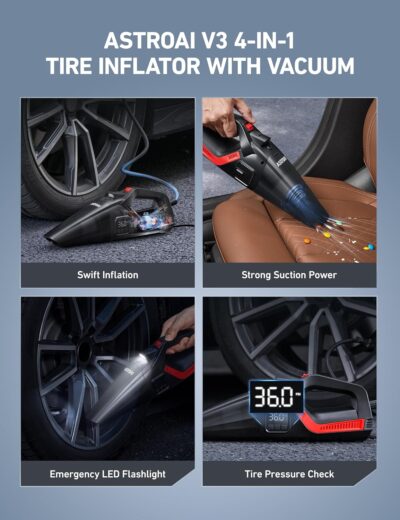 ASTROAI V3 4-IN-1
TIRE INFLATOR WITH VACUUM

Swift Inflation

Strong Suction Power

Emergency LED Flashlight

36.0

36.0

Tire Pressure Check