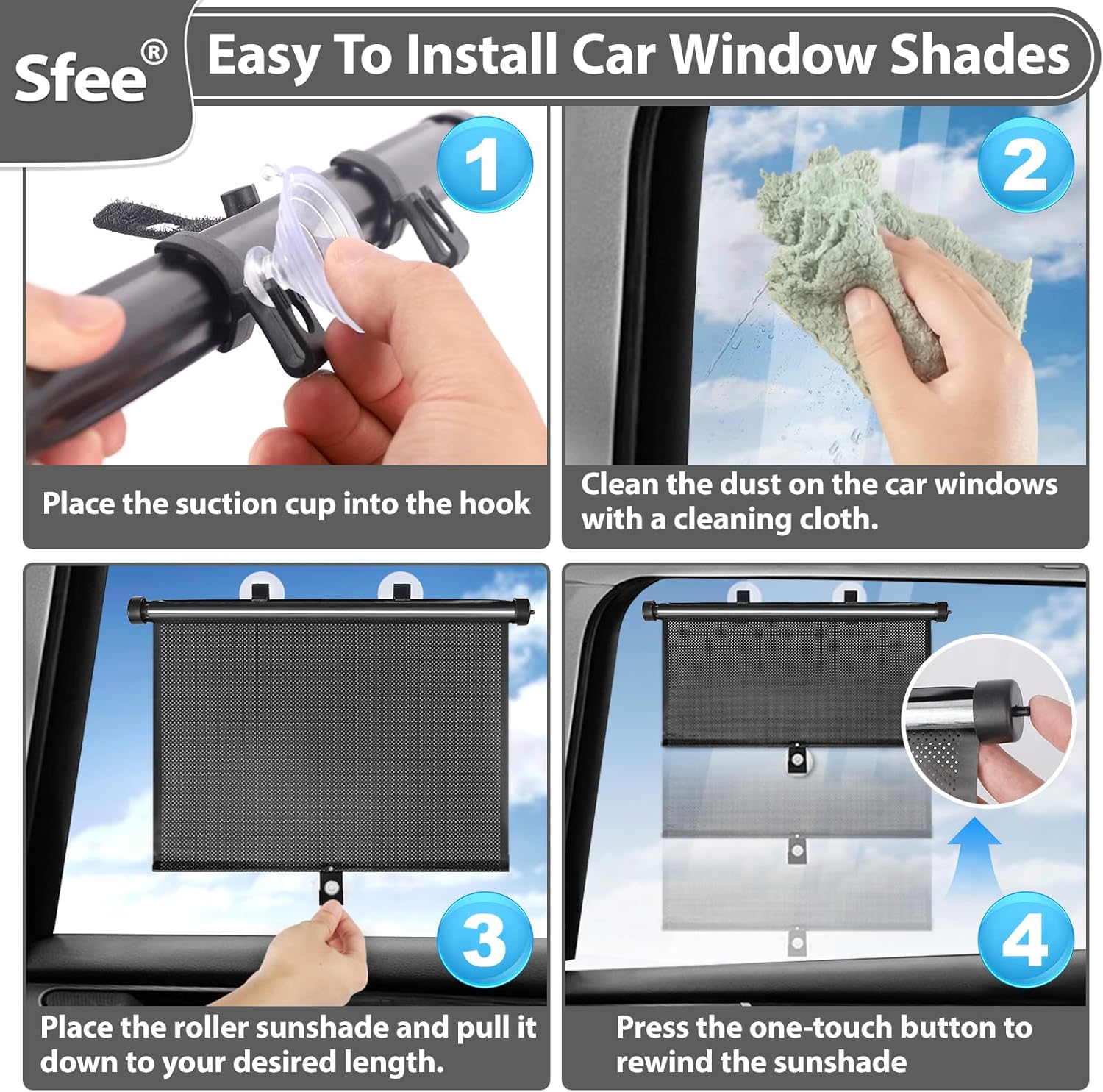 Sfee®

Easy To Install Car Window Shades

1

Place the suction cup into the hook

2

Clean the dust on the car windows with a cleaning cloth.

3

Place the roller sunshade and pull it down to your desired length.

4

Press the one-touch button to rewind the sunshade