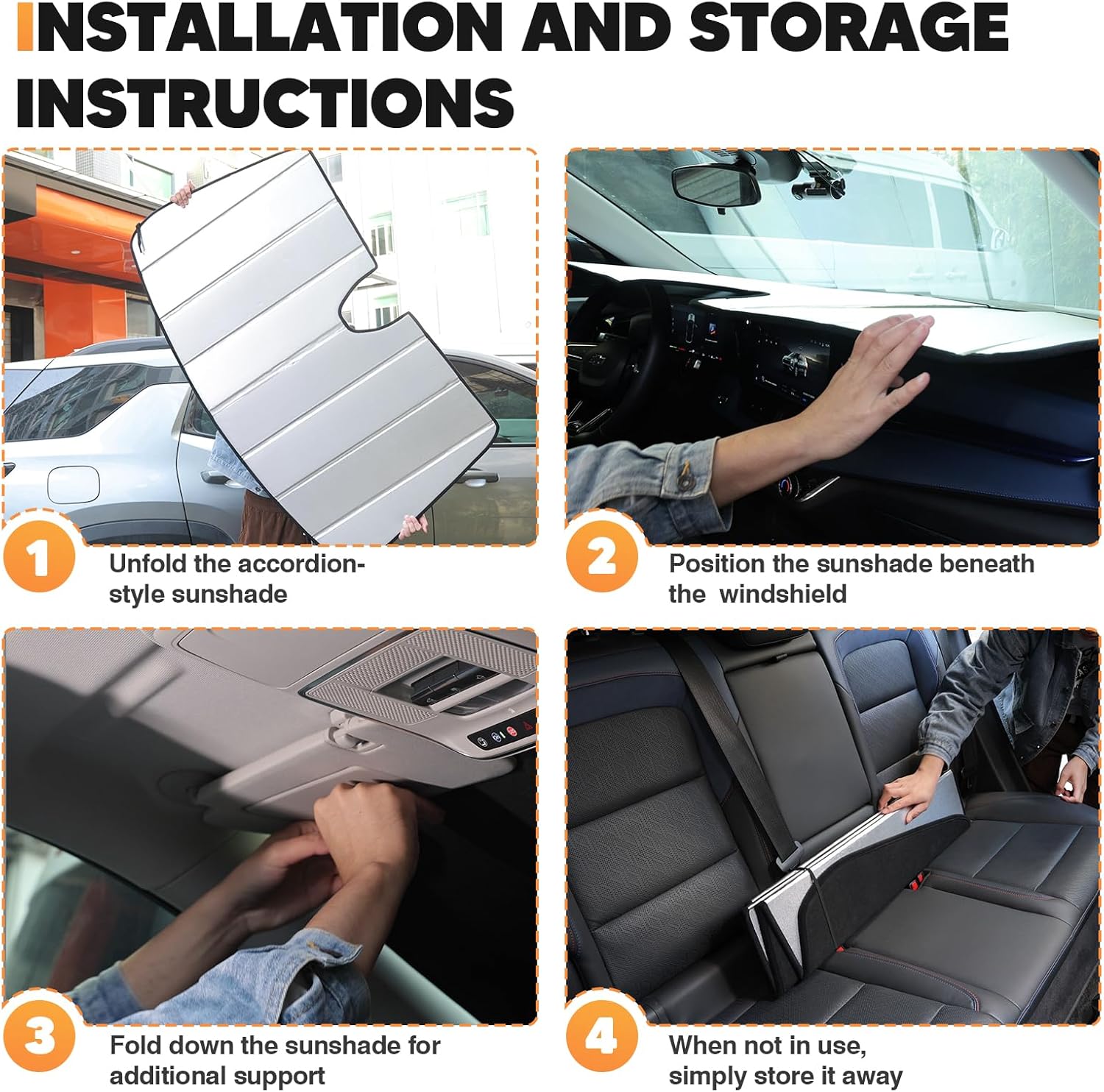 INSTALLATION AND STORAGE INSTRUCTIONS

1

Unfold the accordion-style sunshade

2

Position the sunshade beneath the windshield

3

Fold down the sunshade for additional support

4

When not in use, simply store it away