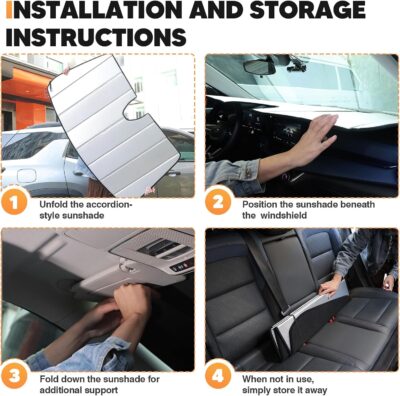 INSTALLATION AND STORAGE INSTRUCTIONS

1
Unfold the accordion-style sunshade

2
Position the sunshade beneath the windshield

3
Fold down the sunshade for additional support

4
When not in use, simply store it away