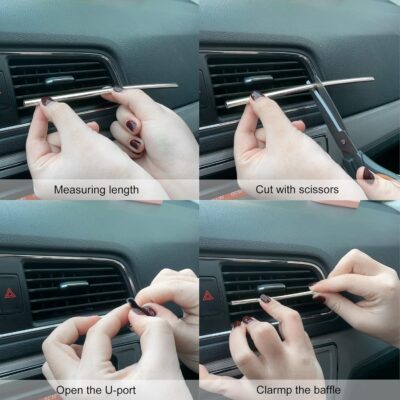 Measuring length

Cut with scissors

Open the U-port

Clarmp the baffle