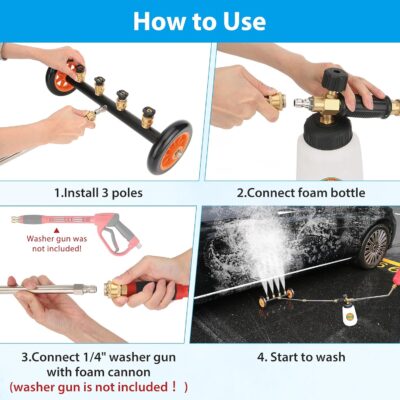 How to Use

1.Install 3 poles

2.Connect foam bottle

Washer gun was not included!

3.Connect 1/4" washer gun with foam cannon
(washer gun is not included！)

4. Start to wash