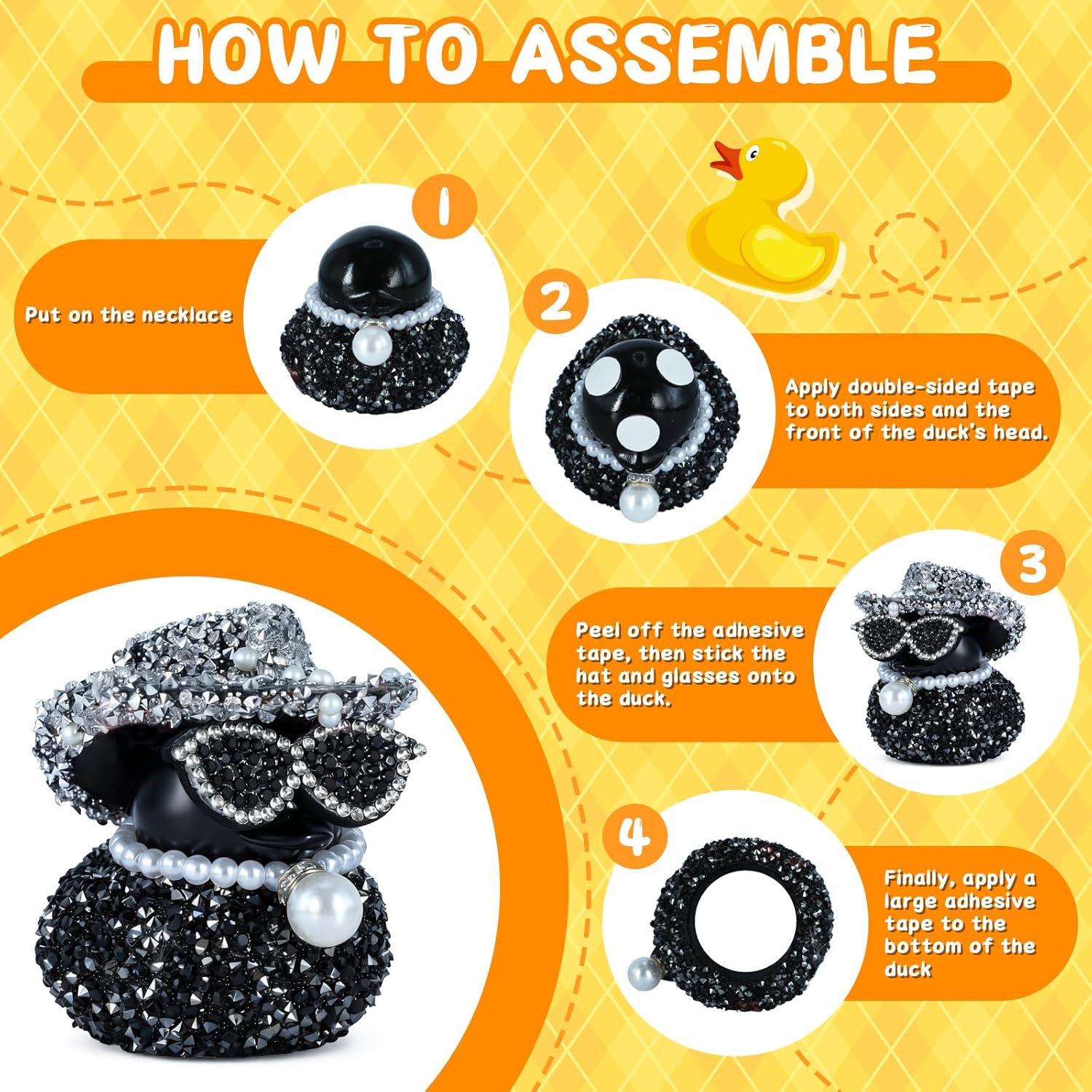 HOW TO ASSEMBLE

1

Put on the necklace

2

Apply double-sided tape to both sides and the front of the duck's head.

3

Peel off the adhesive tape, then stick the hat and glasses onto the duck.

4

Finally, apply a large adhesive tape to the bottom of the duck