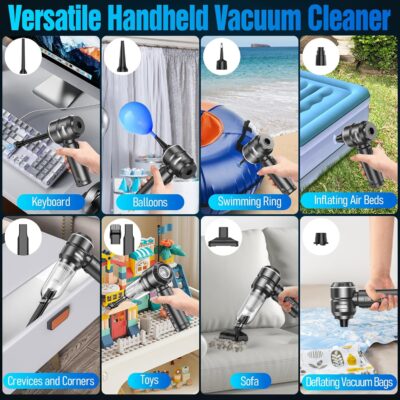 Versatile Handheld Vacuum Cleaner

Keyboard

Balloons

Swimming Ring

Inflating Air Beds

Crevices and Corners

Toys

Sofa

Deflating Vacuum Bags