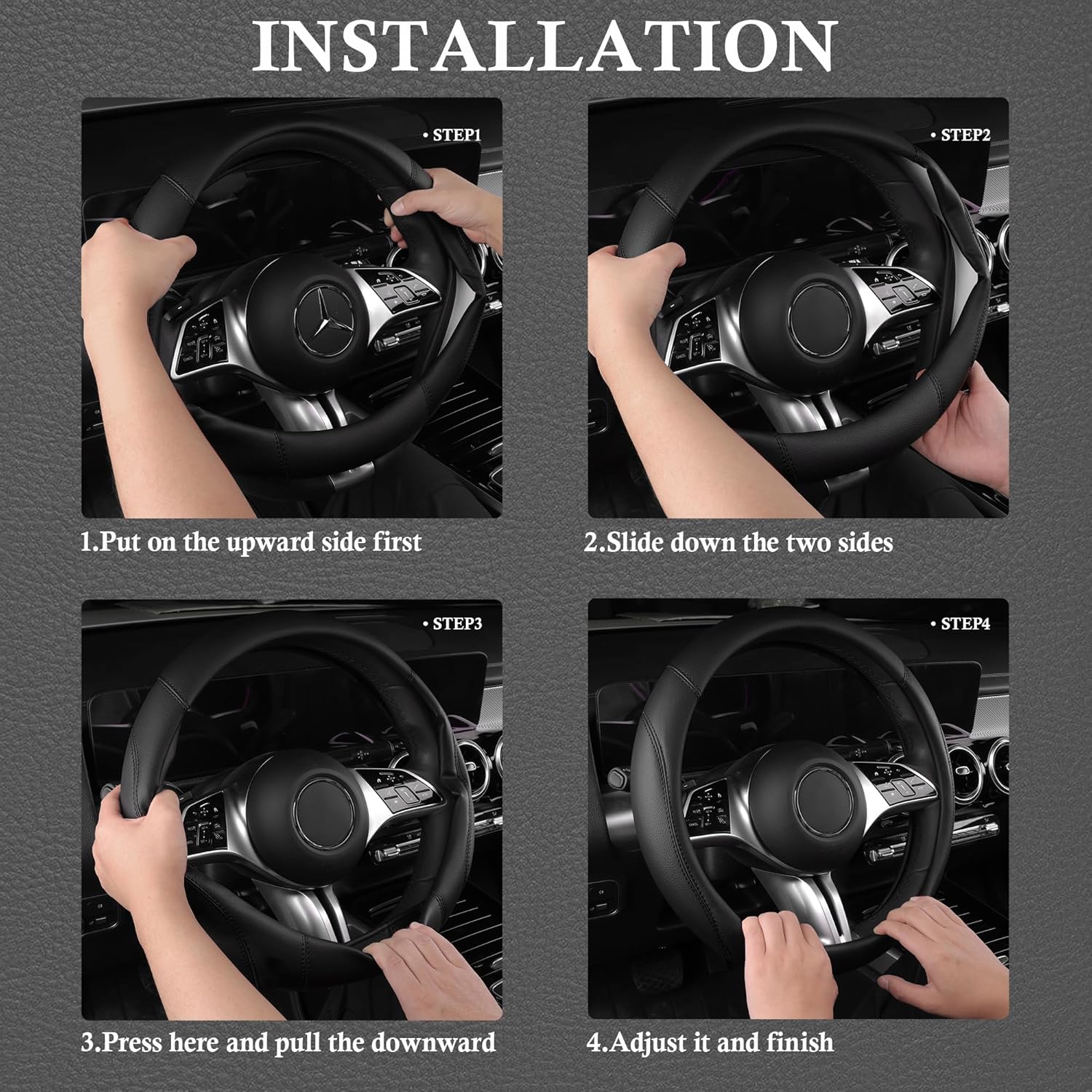 INSTALLATION

• STEP1

1.Put on the upward side first

• STEP2

2.Slide down the two sides

• STEP3

3.Press here and pull the downward

• STEP4

4.Adjust it and finish