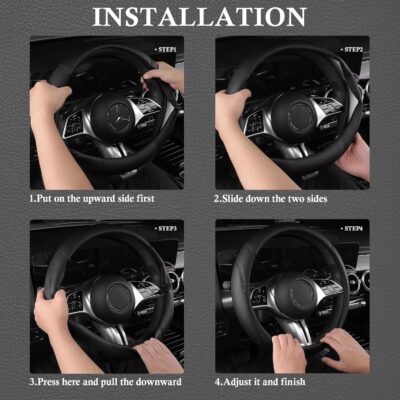 INSTALLATION

• STEP1

1.Put on the upward side first

• STEP2

2.Slide down the two sides

• STEP3

3.Press here and pull the downward

• STEP4

4.Adjust it and finish