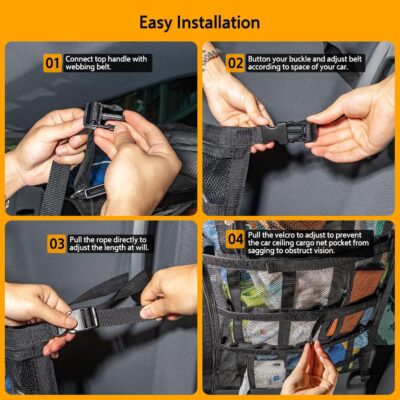 Easy Installation

01 Connect top handle with webbing belt.

02 Button your buckle and adjust belt according to space of your car.

03 Pull the rope directly to adjust the length at will.

04 Pull the velcro to adjust to prevent the car ceiling cargo net pocket from sagging to obstruct vision.