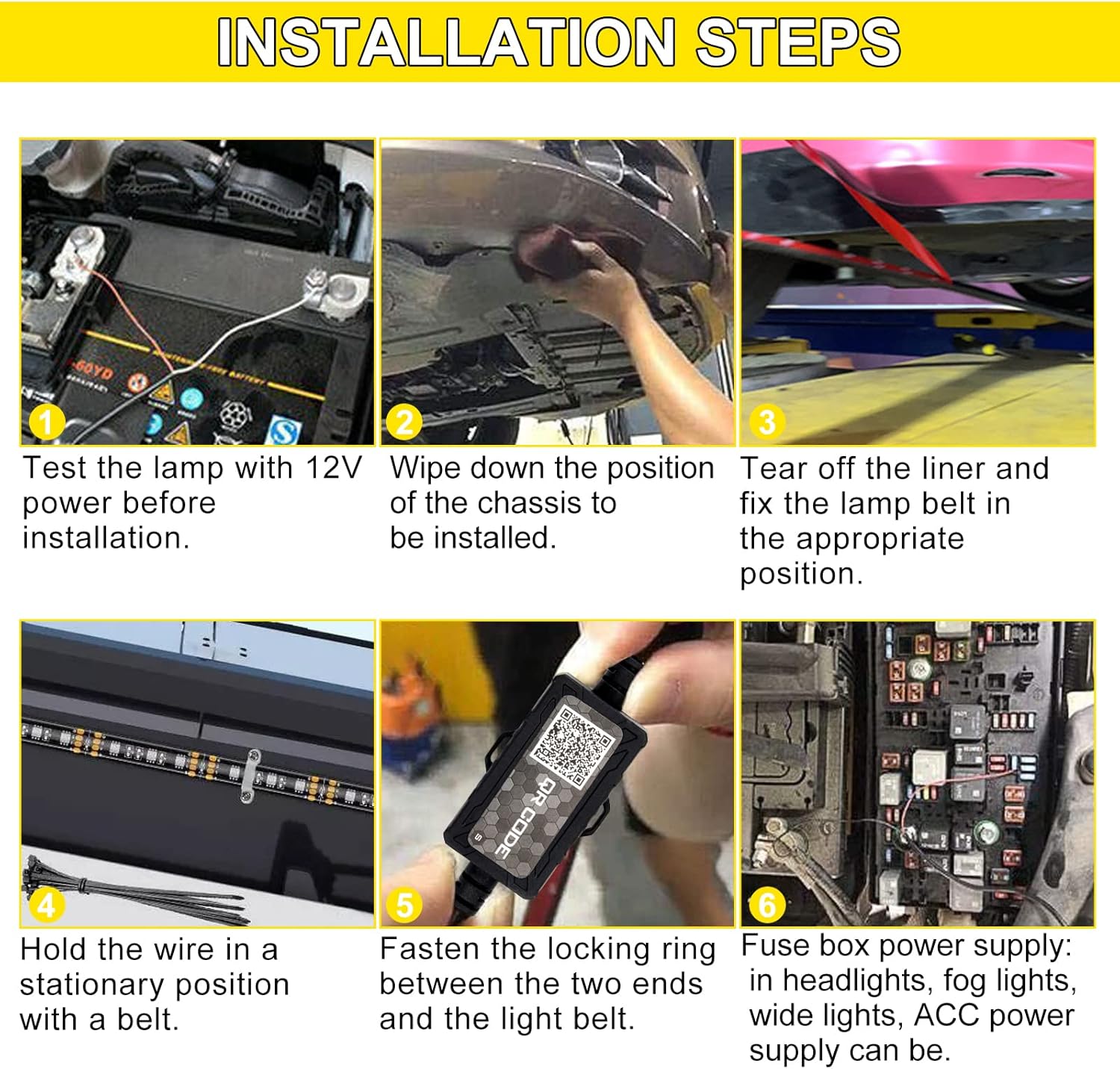 INSTALLATION STEPS

1
Test the lamp with 12V power before installation.

2
Wipe down the position of the chassis to be installed.

3
Tear off the liner and fix the lamp belt in the appropriate position.

4
Hold the wire in a stationary position with a belt.

QR CODE
5
Fasten the locking ring between the two ends and the light belt.

6
Fuse box power supply: in headlights, fog lights, wide lights, ACC power supply can be.