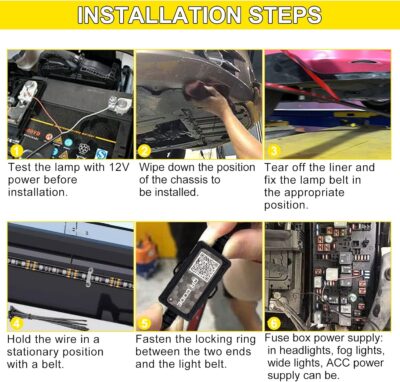 INSTALLATION STEPS

1

Test the lamp with 12V power before installation.

2

Wipe down the position of the chassis to be installed.

3

Tear off the liner and fix the lamp belt in the appropriate position.

4

Hold the wire in a stationary position with a belt.

QR CODE

5

Fasten the locking ring between the two ends and the light belt.

6

Fuse box power supply: in headlights, fog lights, wide lights, ACC power supply can be.