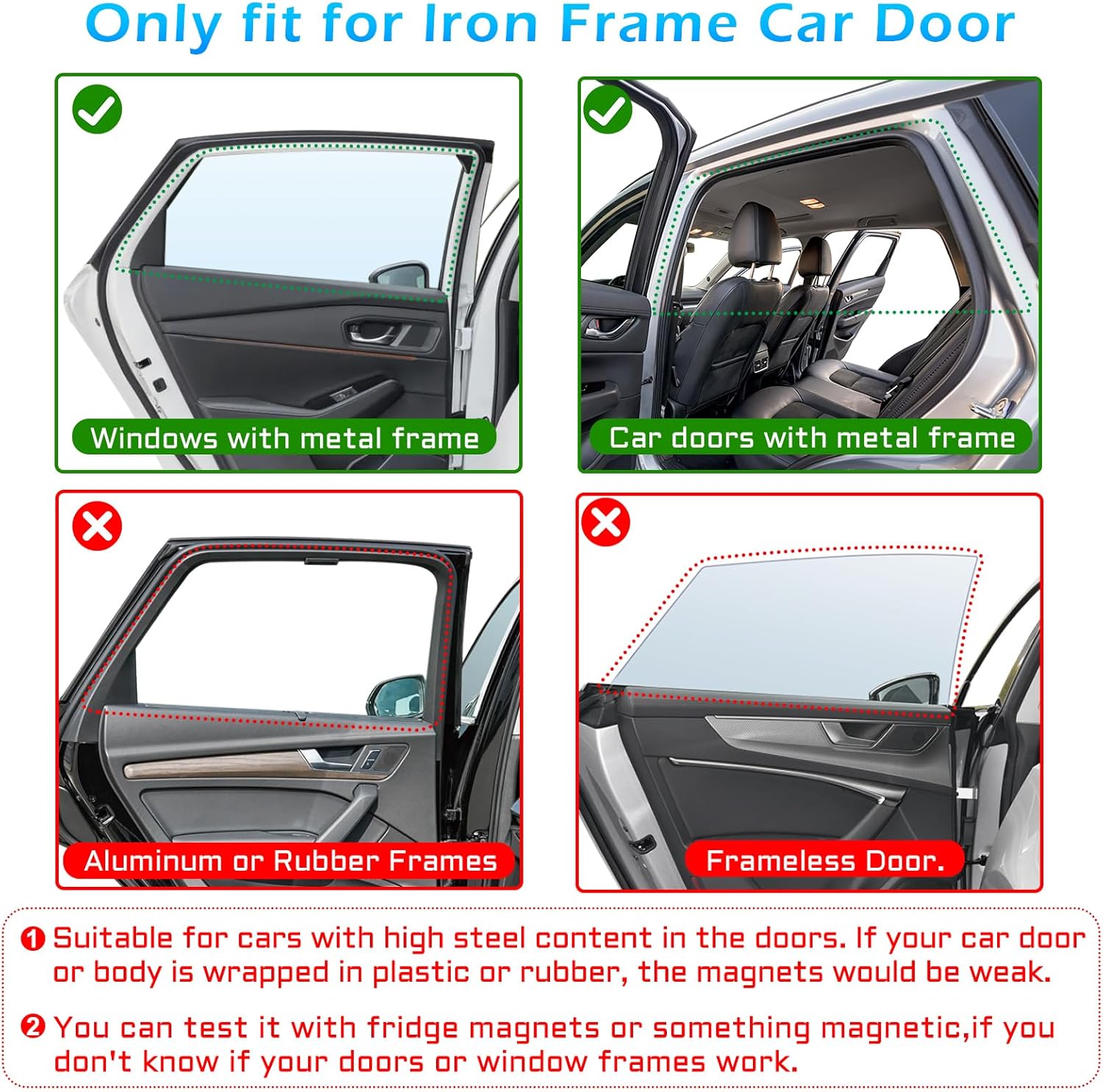 Only fit for Iron Frame Car Door

Windows with metal frame

Car doors with metal frame

Aluminum or Rubber Frames

Frameless Door.

❶ Suitable for cars with high steel content in the doors. If your car door or body is wrapped in plastic or rubber, the magnets would be weak.

❷ You can test it with fridge magnets or something magnetic,if you don't know if your doors or window frames work.