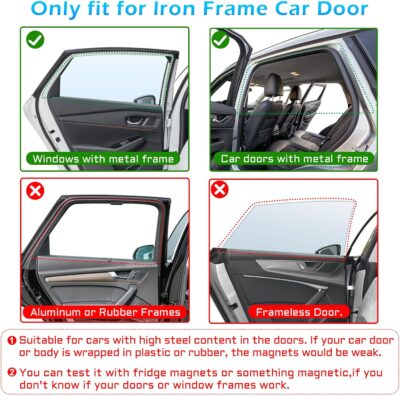 Only fit for Iron Frame Car Door

Windows with metal frame

Car doors with metal frame

Aluminum or Rubber Frames

Frameless Door.

❶ Suitable for cars with high steel content in the doors. If your car door or body is wrapped in plastic or rubber, the magnets would be weak.

❷ You can test it with fridge magnets or something magnetic,if you don't know if your doors or window frames work.