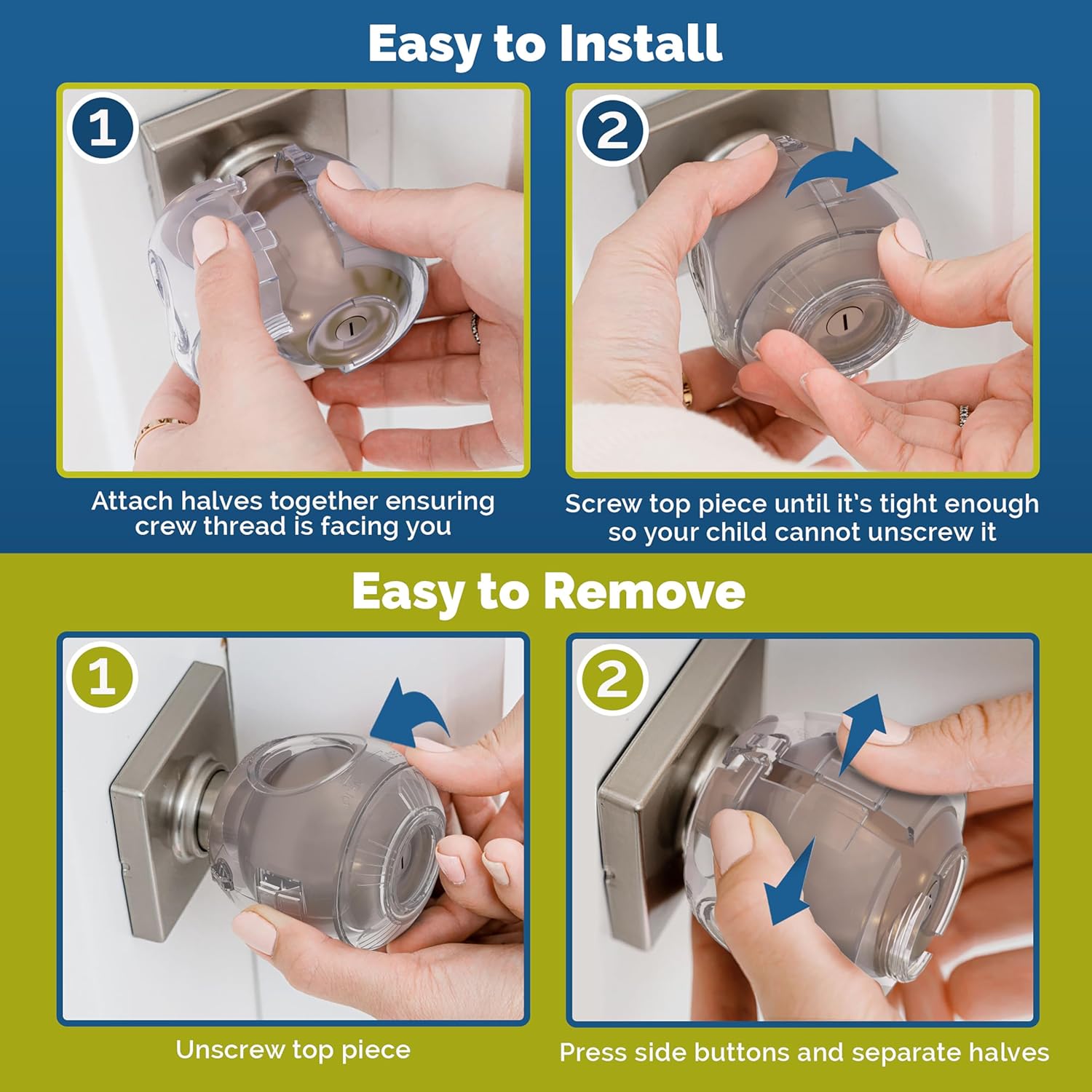 Easy to Install

1

Attach halves together ensuring crew thread is facing you

2

Screw top piece until it's tight enough so your child cannot unscrew it

Easy to Remove

1

Unscrew top piece

2

Press side buttons and separate halves