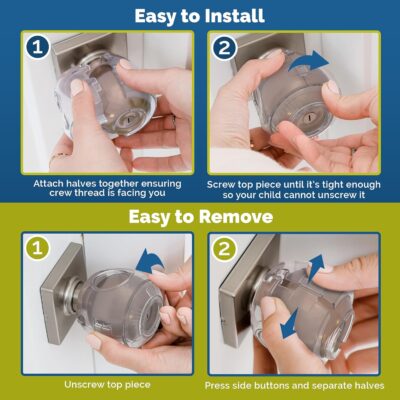 Easy to Install

1

Attach halves together ensuring crew thread is facing you

2

Screw top piece until it's tight enough so your child cannot unscrew it

Easy to Remove

1

Unscrew top piece

2

Press side buttons and separate halves