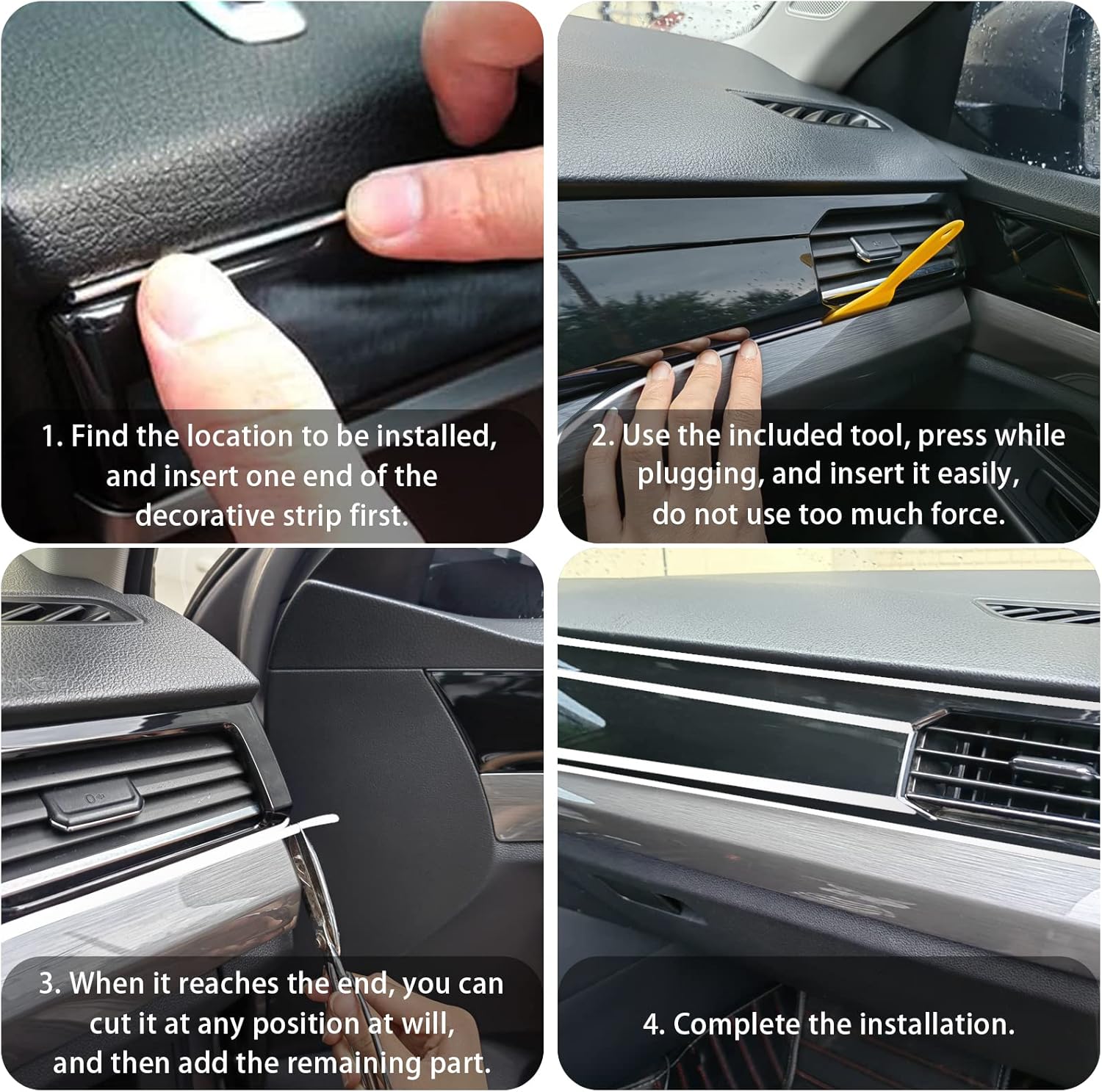 1. Find the location to be installed, and insert one end of the decorative strip first.

2. Use the included tool, press while plugging, and insert it easily, do not use too much force.

3. When it reaches the end, you can cut it at any position at will, and then add the remaining part.

4. Complete the installation.