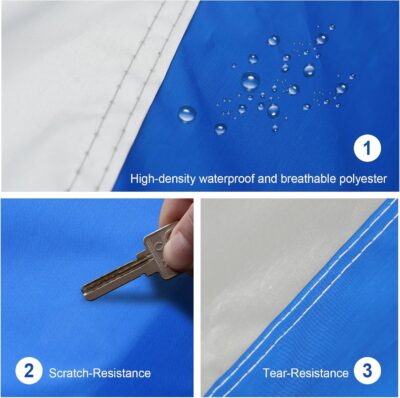 1
High-density waterproof and breathable polyester

2 Scratch-Resistance

Tear-Resistance 3