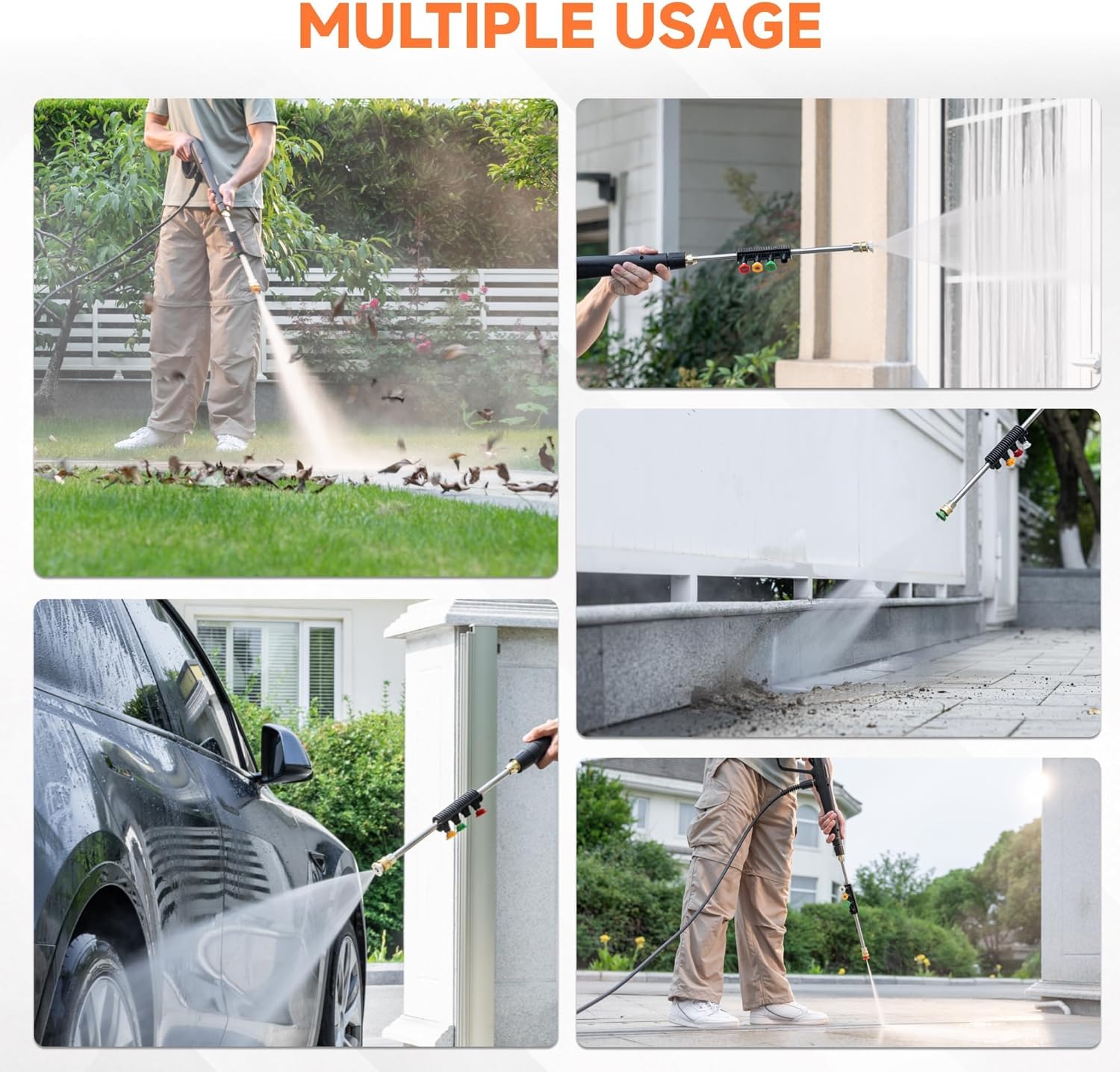 MULTIPLE USAGE