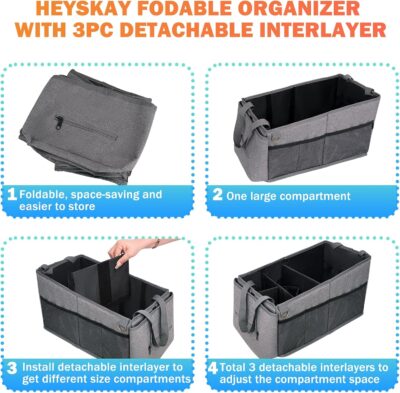 HEYSKAY FODABLE ORGANIZER WITH 3PC DETACHABLE INTERLAYER

1 Foldable, space-saving and easier to store

2 One large compartment

3 Install detachable interlayer to get different size compartments

4 Total 3 detachable interlayers to adjust the compartment space