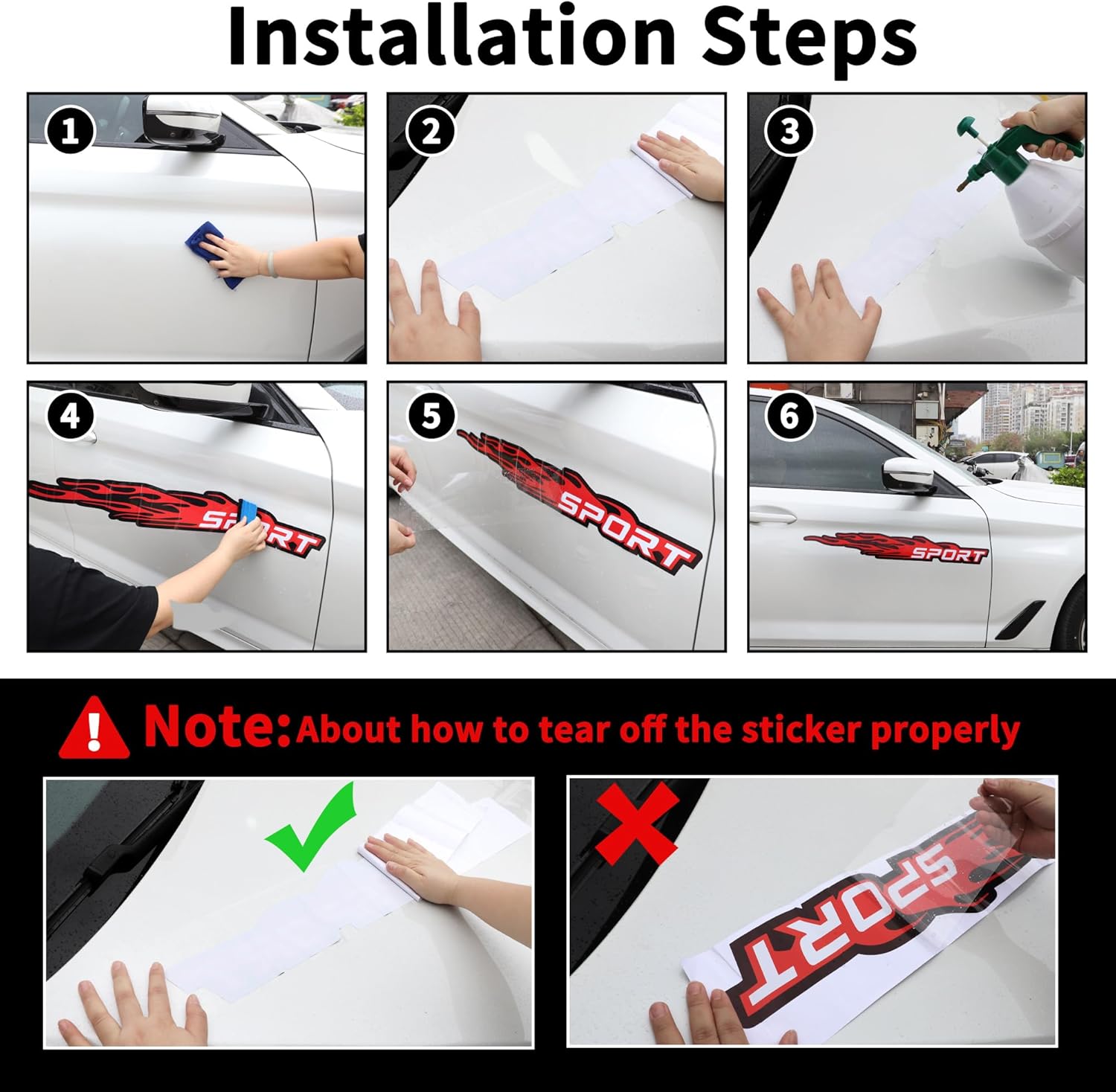 Installation Steps

1

2

3

4

SPORT

5

SPORT

6

SPORT

! Note: About how to tear off the sticker properly

SPORT