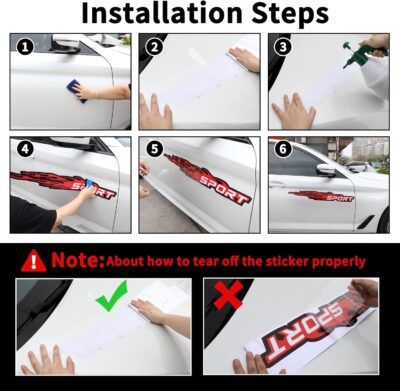 Installation Steps

1

2

3

4

SPORT

5

SPORT

6

SPORT

Note: About how to tear off the sticker properly

SPORT