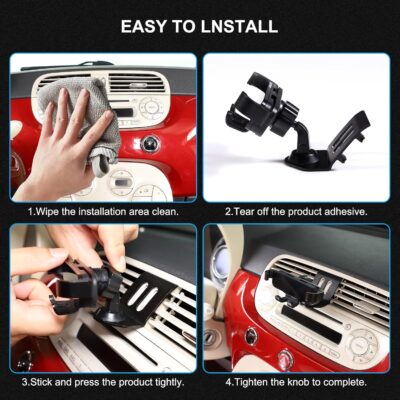 EASY TO LNSTALL

1.Wipe the installation area clean.

2.Tear off the product adhesive.

3.Stick and press the product tightly.

4.Tighten the knob to complete.