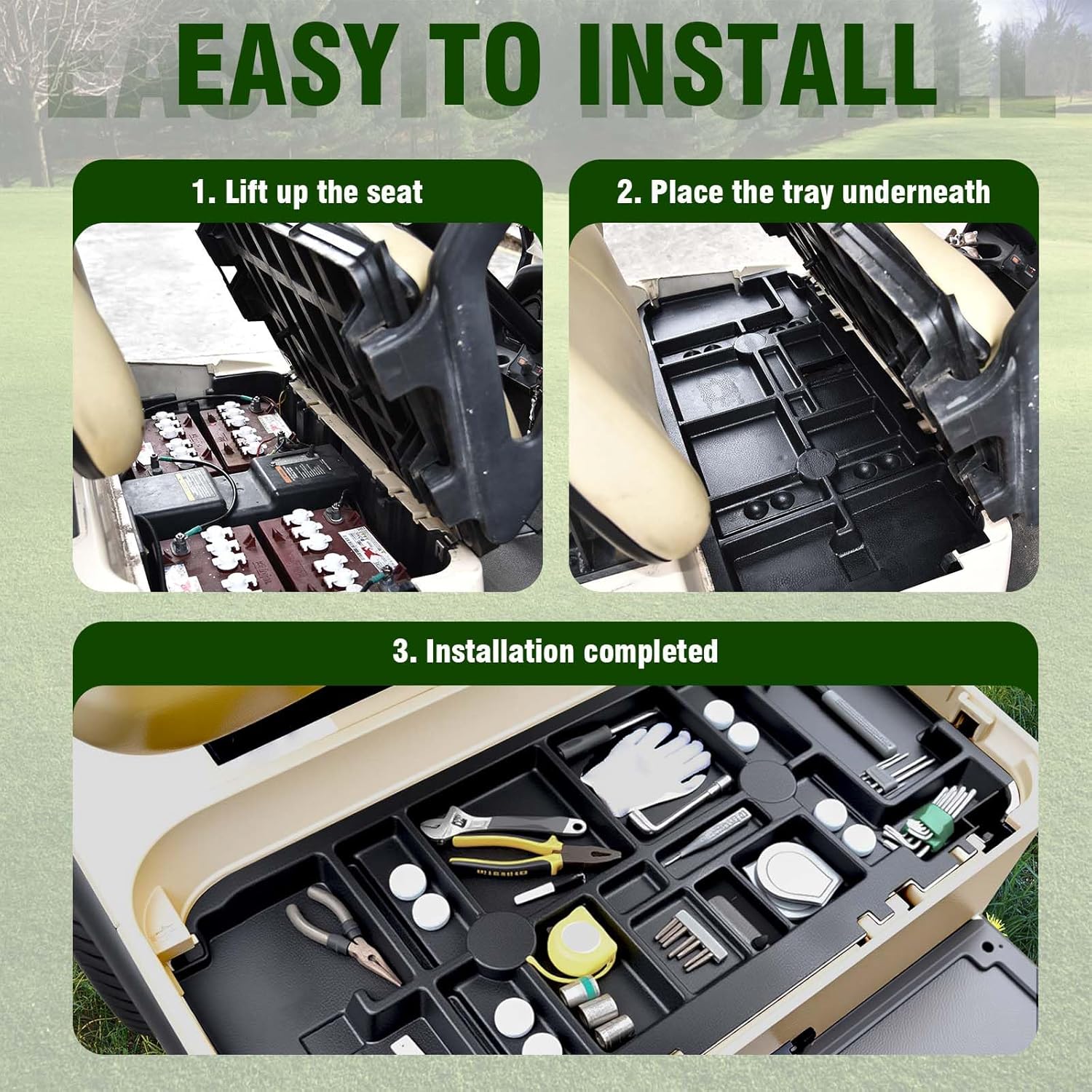 EASY TO INSTALL

1. Lift up the seat

2. Place the tray underneath

3. Installation completed