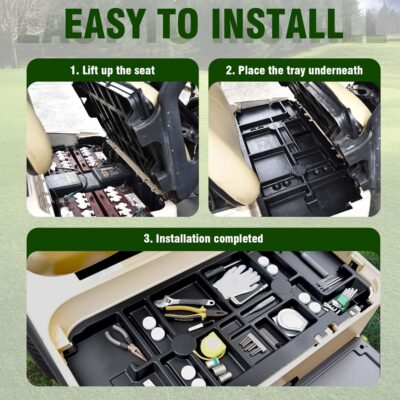 EASY TO INSTALL

1. Lift up the seat

2. Place the tray underneath

3. Installation completed