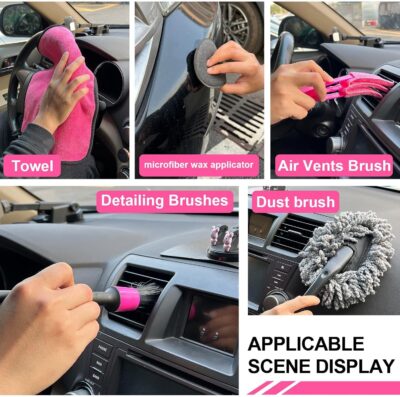 Towel

microfiber wax applicator

Air Vents Brush

Detailing Brushes

Dust brush

APPLICABLE SCENE DISPLAY