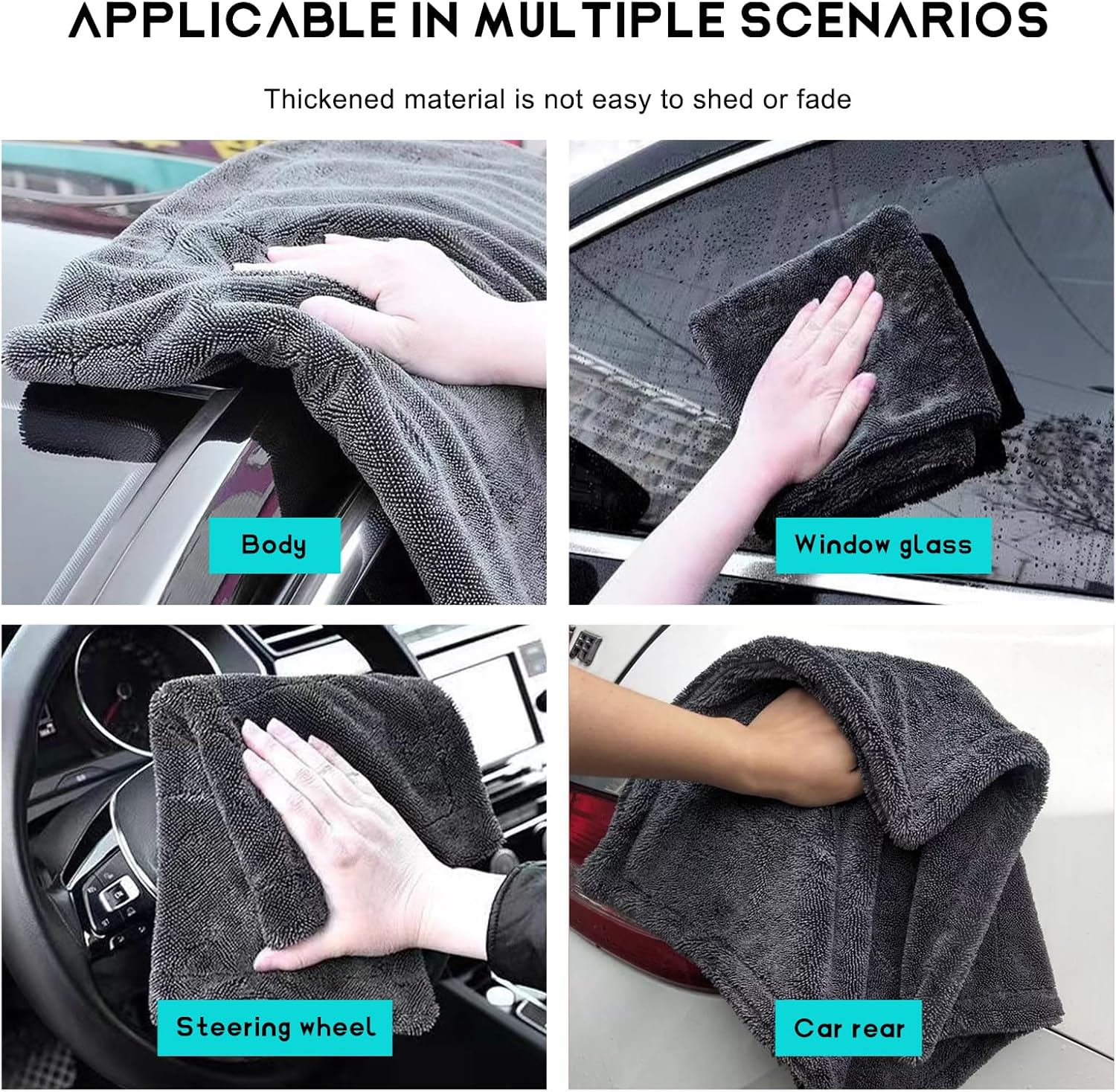 APPLICABLE IN MULTIPLE SCENARIOS

Thickened material is not easy to shed or fade

Body

Window glass

Steering wheel

Car rear