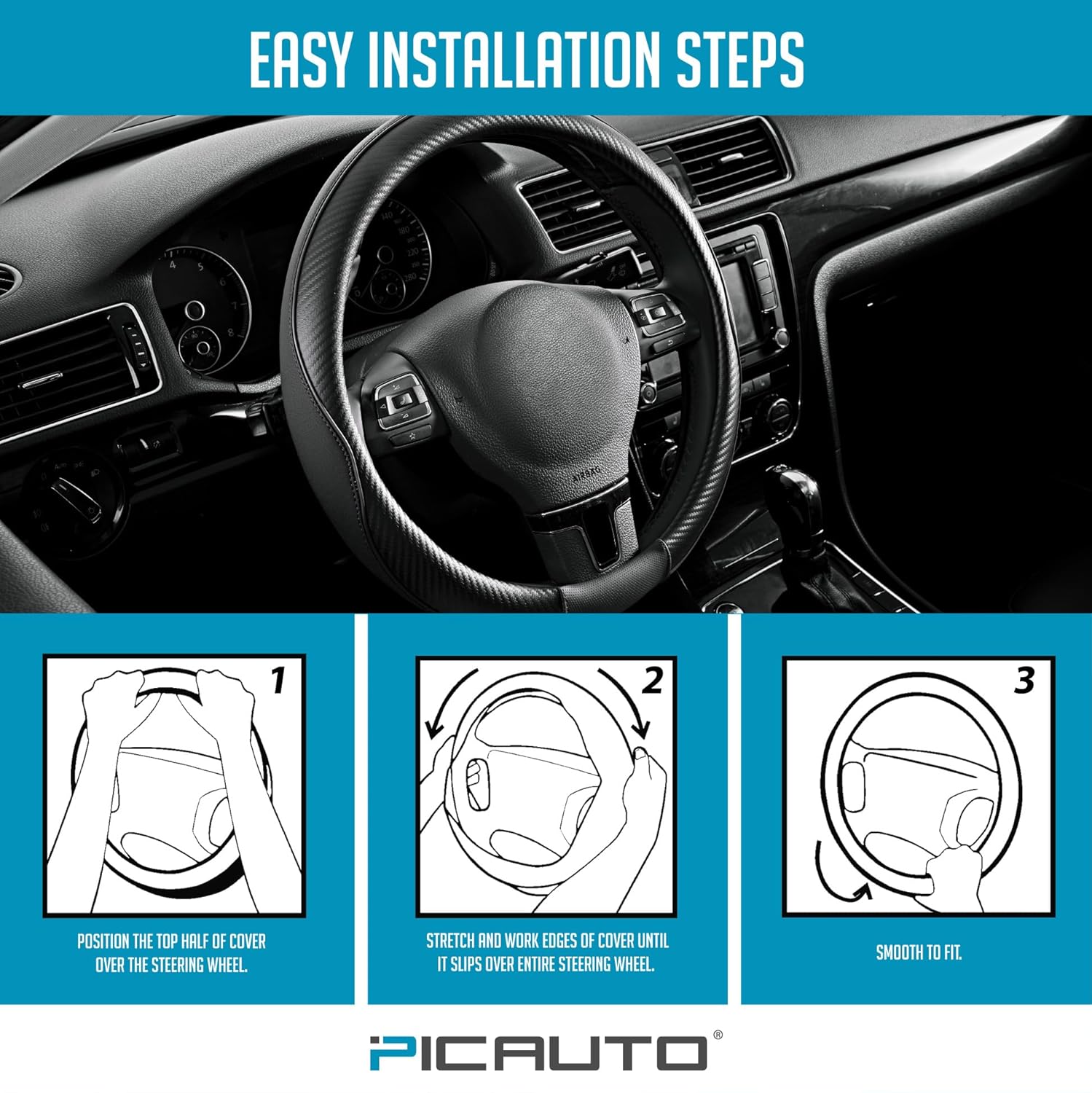 EASY INSTALLATION STEPS

AIRBAG

1

POSITION THE TOP HALF OF COVER OVER THE STEERING WHEEL.

2

STRETCH AND WORK EDGES OF COVER UNTIL IT SLIPS OVER ENTIRE STEERING WHEEL.

3

SMOOTH TO FIT.

PICAUTO®