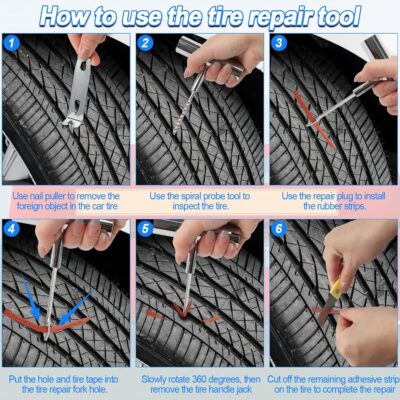 How to use the tire repair tool

1

2

3

Use nail puller to remove the foreign object in the car tire

Use the spiral probe tool to inspect the tire.

Use the repair plug to install the rubber strips.

4

5

6

Put the hole and tire tape into the tire repair fork hole.

Slowly rotate 360 degrees, then remove the tire handle jack

Cut off the remaining adhesive strip on the tire to complete the repair