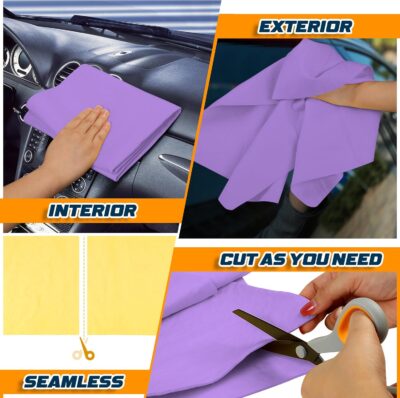 EXTERIOR

INTERIOR

CUT AS YOU NEED

SEAMLESS