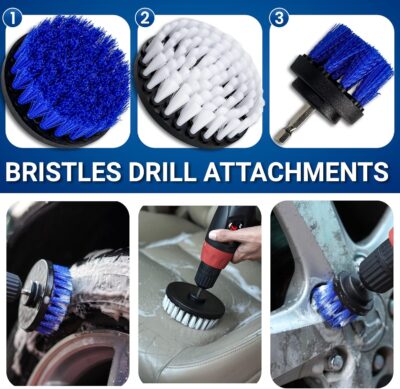 1

2

3

BRISTLES DRILL ATTACHMENTS