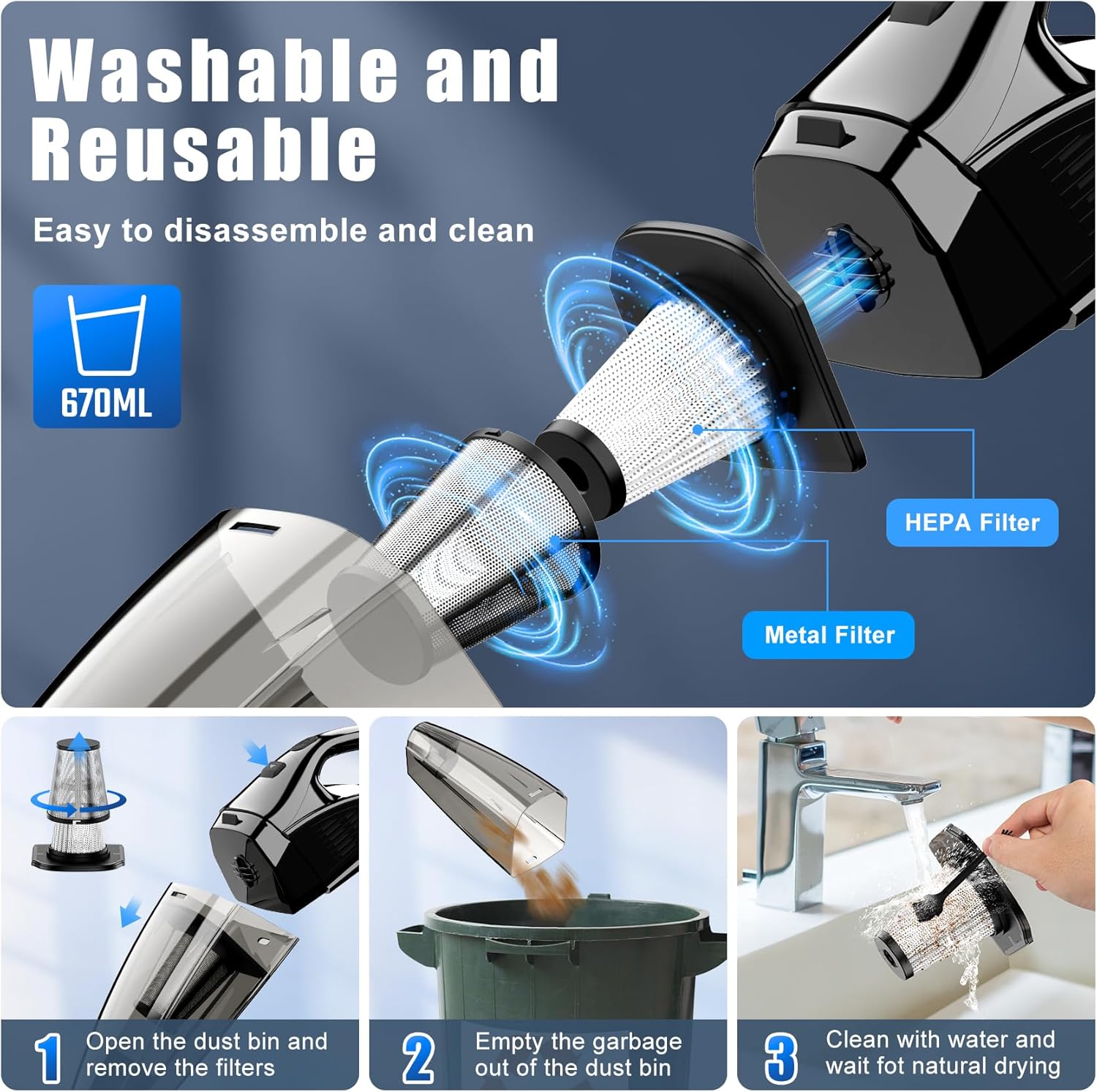 Washable and Reusable

Easy to disassemble and clean

670ML

HEPA Filter

Metal Filter

1 Open the dust bin and remove the filters

2 Empty the garbage out of the dust bin

3 Clean with water and wait fot natural drying