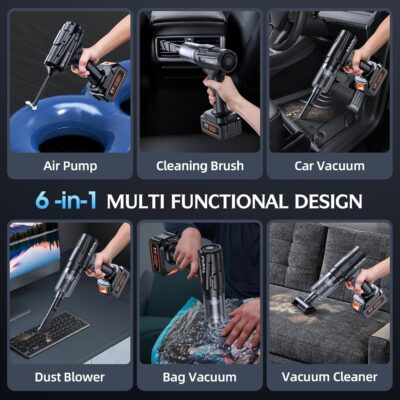 Air Pump

Cleaning Brush

Car Vacuum

6 -in-1 MULTI FUNCTIONAL DESIGN

Dust Blower

Bag Vacuum

Vacuum Cleaner