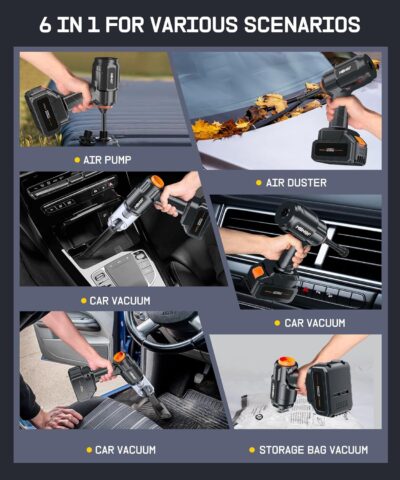 6 IN 1 FOR VARIOUS SCENARIOS

AIR PUMP

AIR DUSTER

CAR VACUUM

CAR VACUUM

CAR VACUUM

STORAGE BAG VACUUM