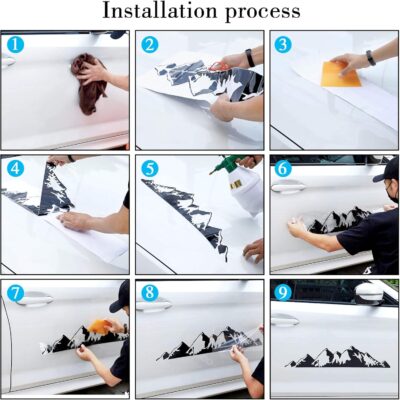 Installation process

1

2

3

4

5

6

7

8

9