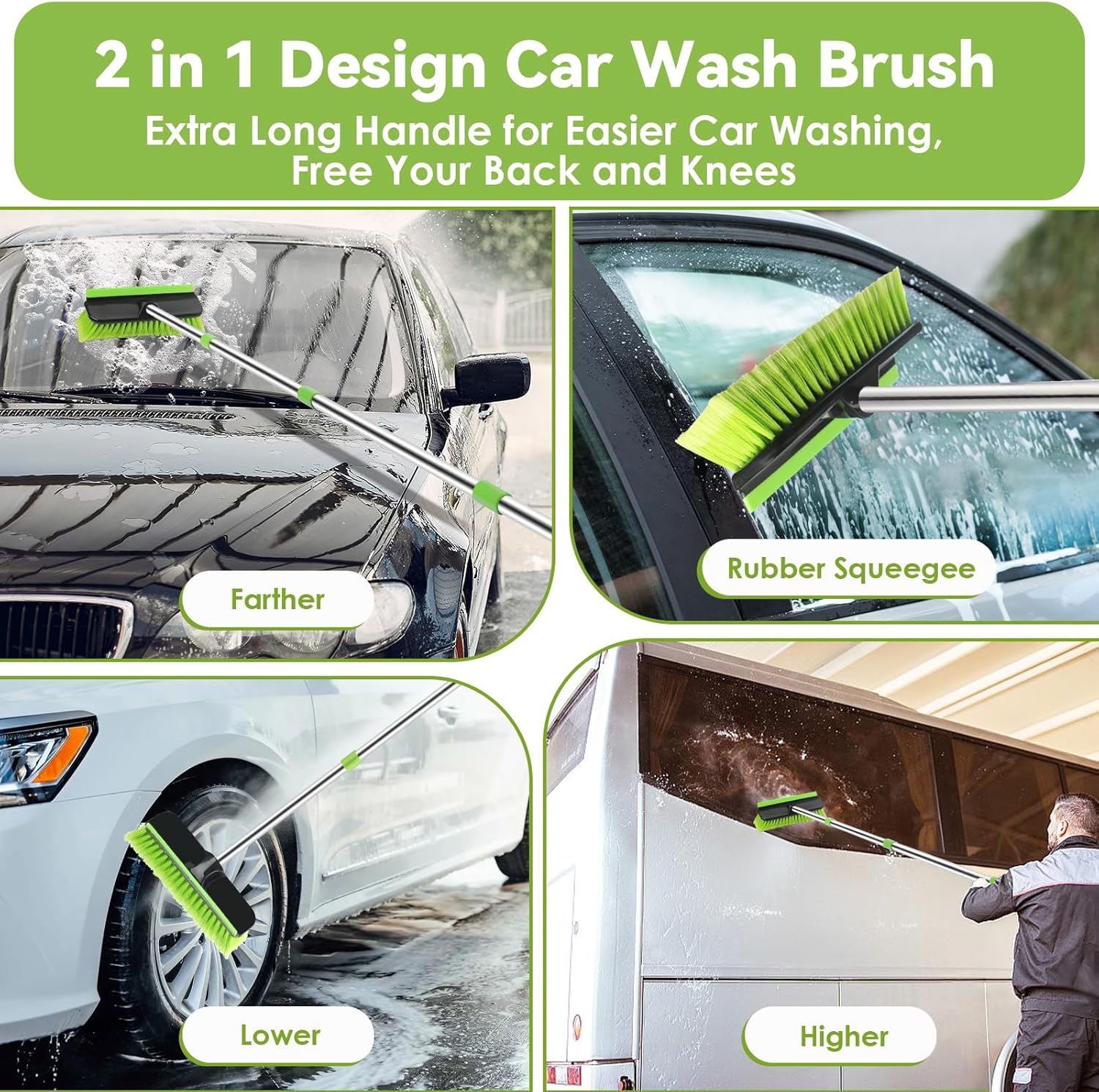 2 in 1 Design Car Wash Brush

Extra Long Handle for Easier Car Washing, Free Your Back and Knees

Farther

Rubber Squeegee

Lower

Higher