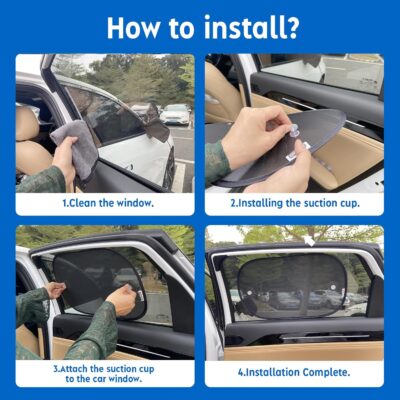 How to install?

1.Clean the window.

2.Installing the suction cup.

3.Attach the suction cup to the car window.

4.Installation Complete.