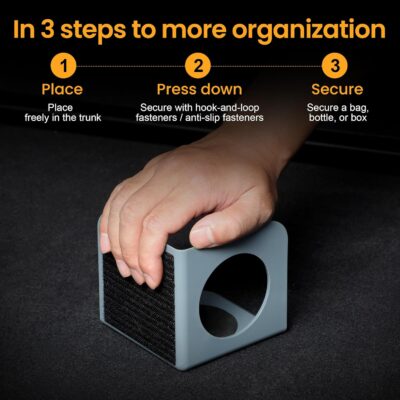 In 3 steps to more organization

1
Place
Place freely in the trunk

2
Press down
Secure with hook-and-loop fasteners / anti-slip fasteners

3
Secure
Secure a bag, bottle, or box